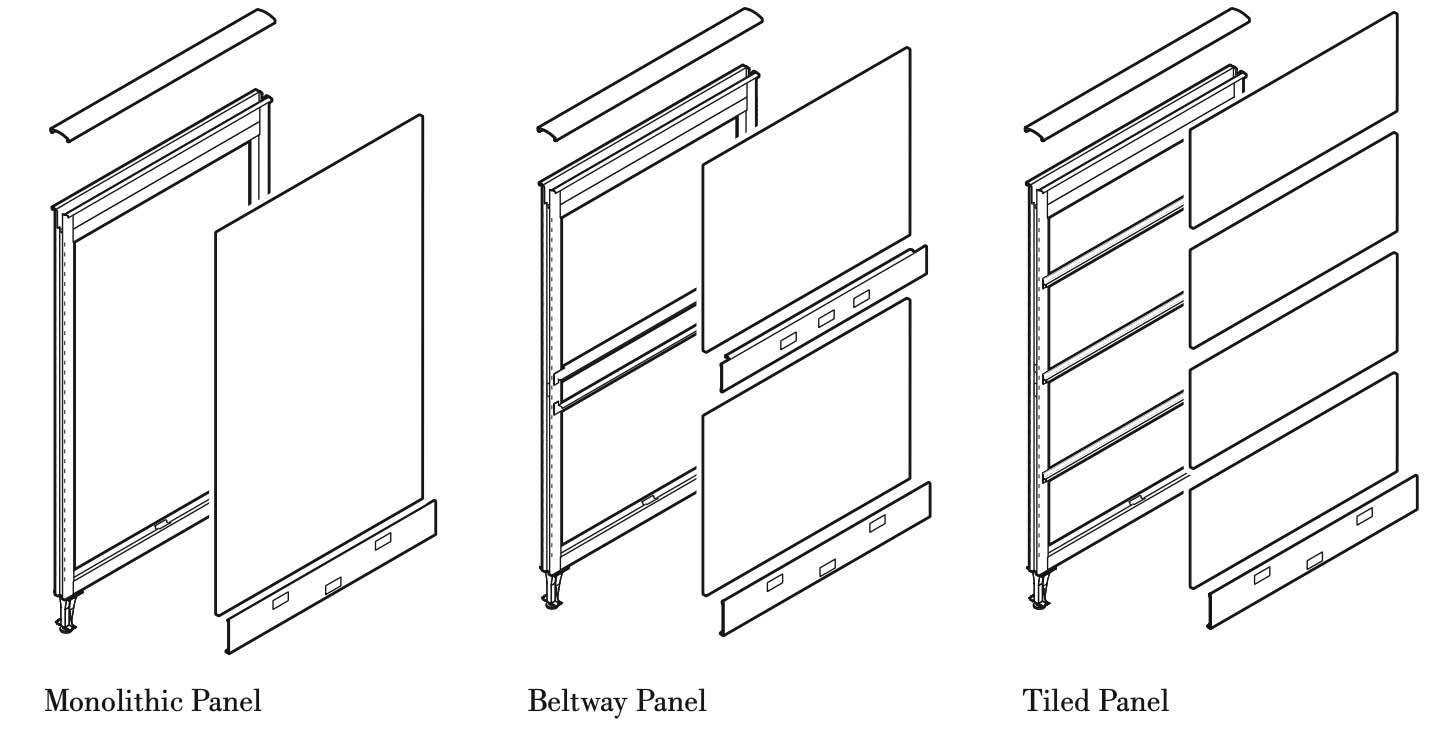 Monolithic Panel

Beltway Panel

Tiled Panel