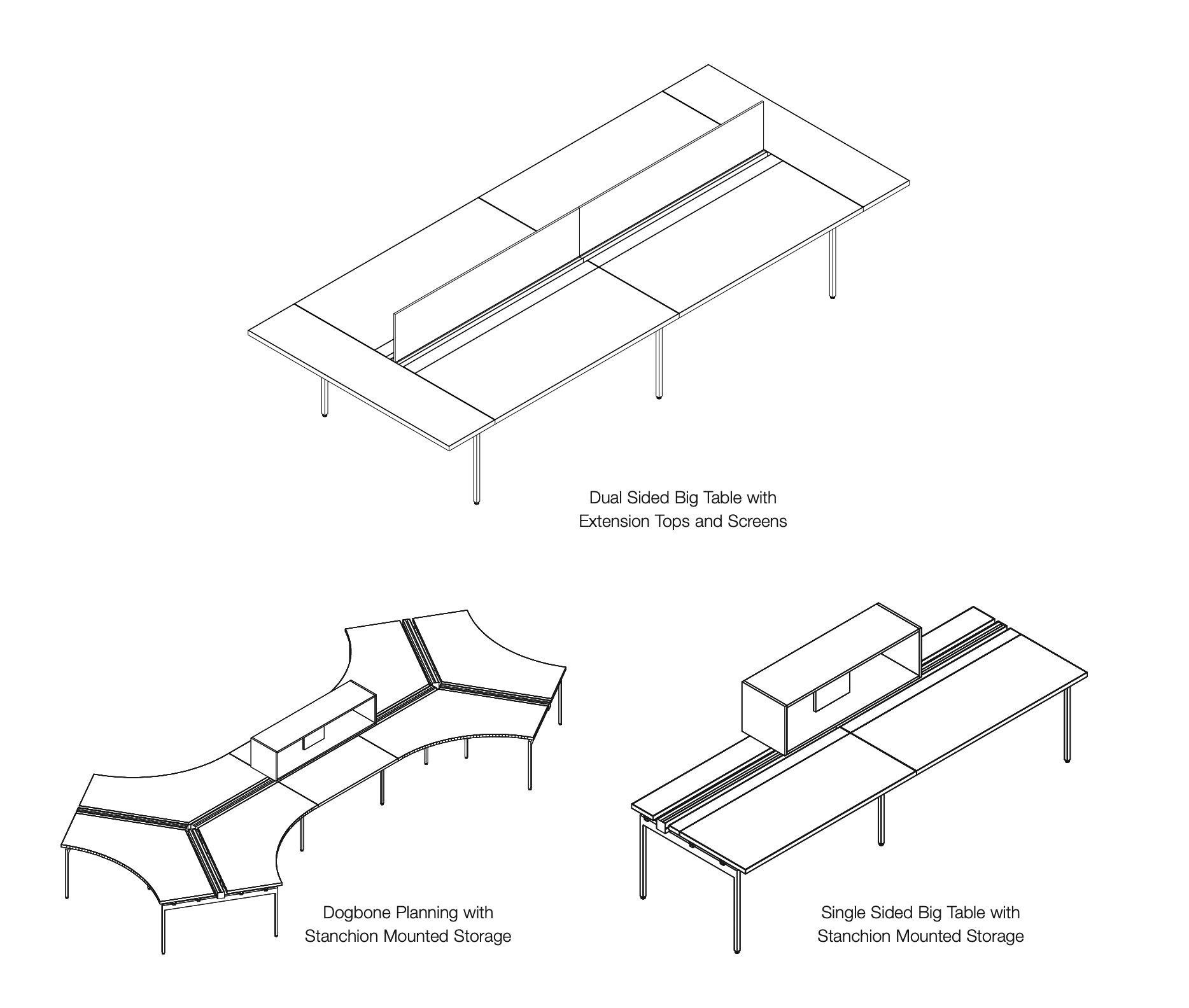 Dual Sided Big Table with
Extension Tops and Screens

Dogbone Planning with
Stanchion Mounted Storage

Single Sided Big Table with
Stanchion Mounted Storage