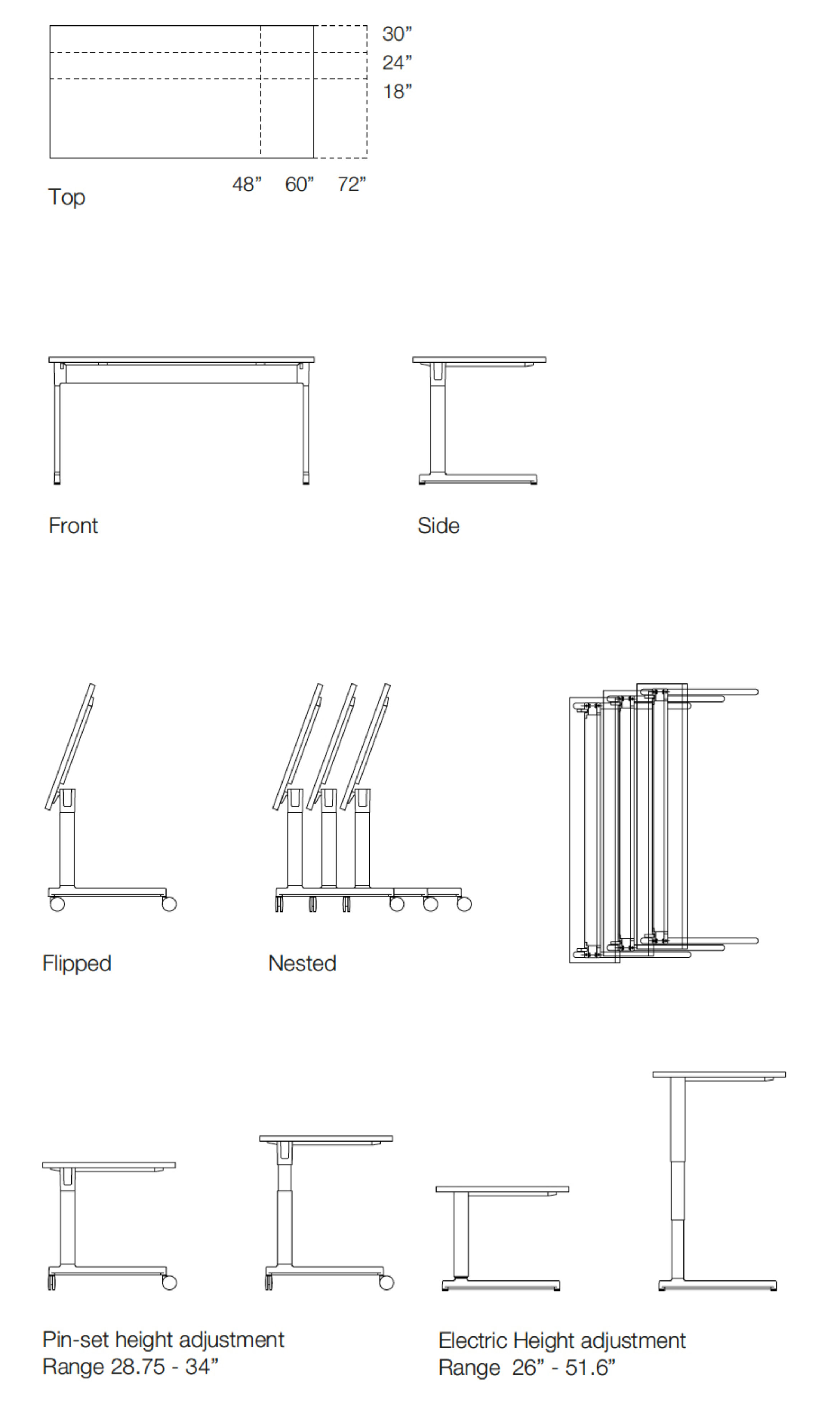 30”
24”
18”

48”
60”
72”

Top

Front

Side

Flipped

Nested

Pin-set height adjustment
Range 28.75 - 34”

Electric Height adjustment
Range 26” - 51.6”